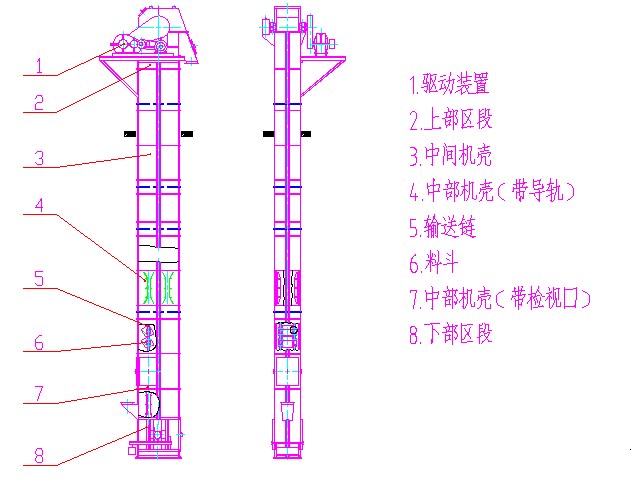 1
2
3
4
5
6
7
8

1.驱动装置
2.上部区段
3.中间机壳
4.中部机壳（带导轨）
5.输送链
6.料斗
7.中部机壳（带检视口）
8.下部区段